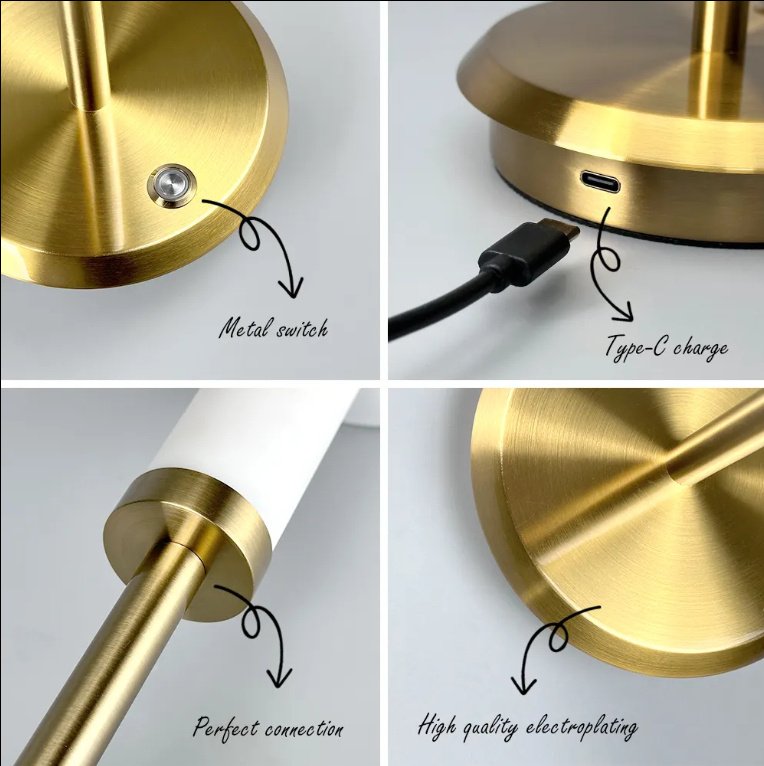 Metal switch

Type-C charge

Perfect connection

High quality electroplating