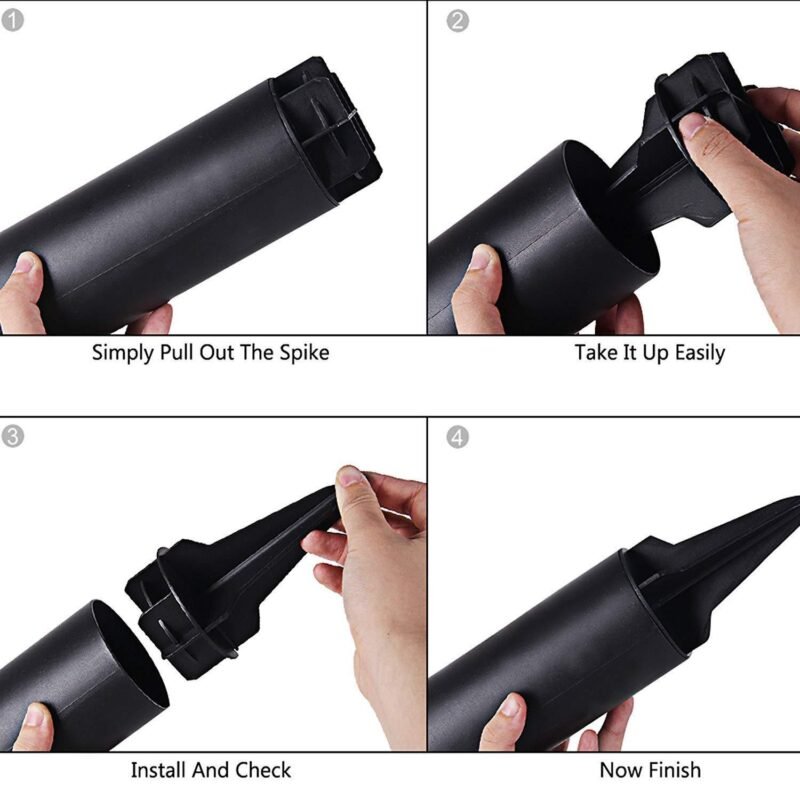 1
Simply Pull Out The Spike

2
Take It Up Easily

3
Install And Check

4
Now Finish